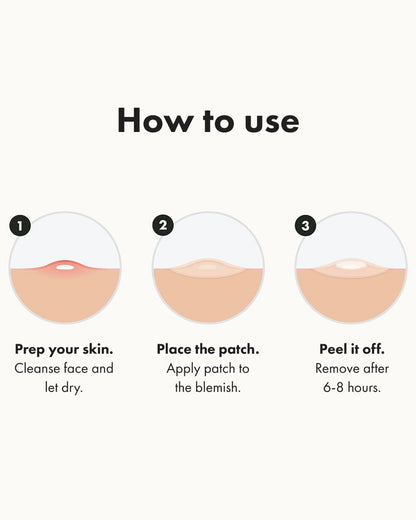 How to use

1

Prep your skin.
Cleanse face and let dry.

2

Place the patch.
Apply patch to the blemish.

3

Peel it off.
Remove after 6-8 hours.