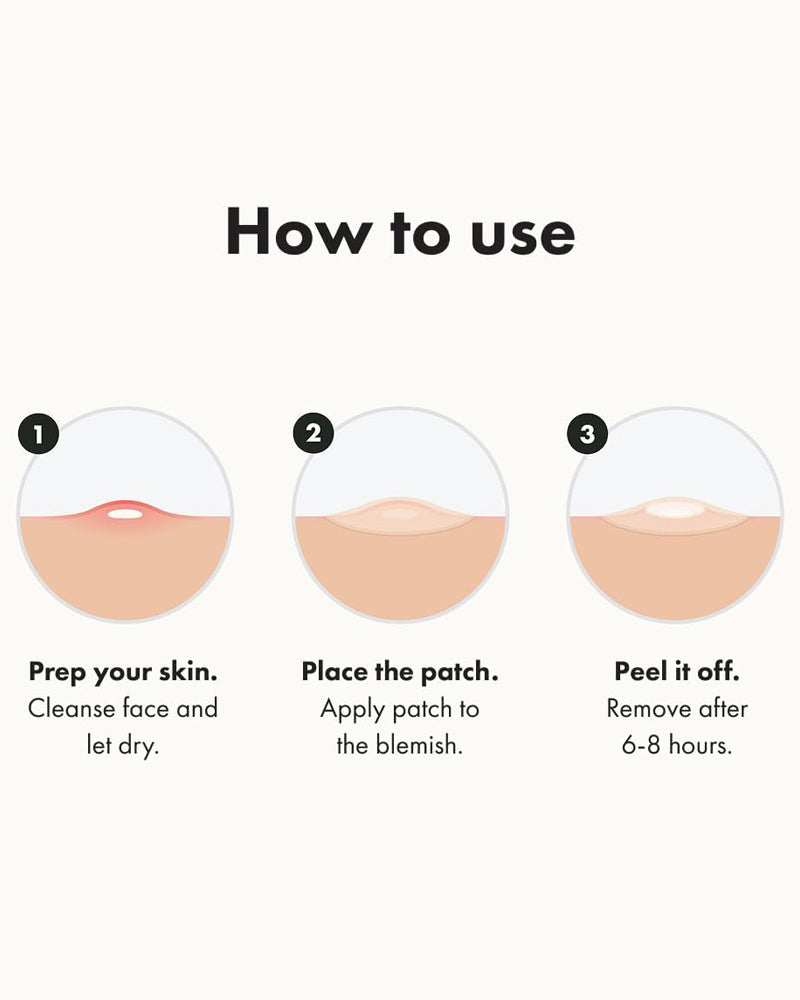 How to use

1

Prep your skin.
Cleanse face and let dry.

2

Place the patch.
Apply patch to the blemish.

3

Peel it off.
Remove after 6-8 hours.